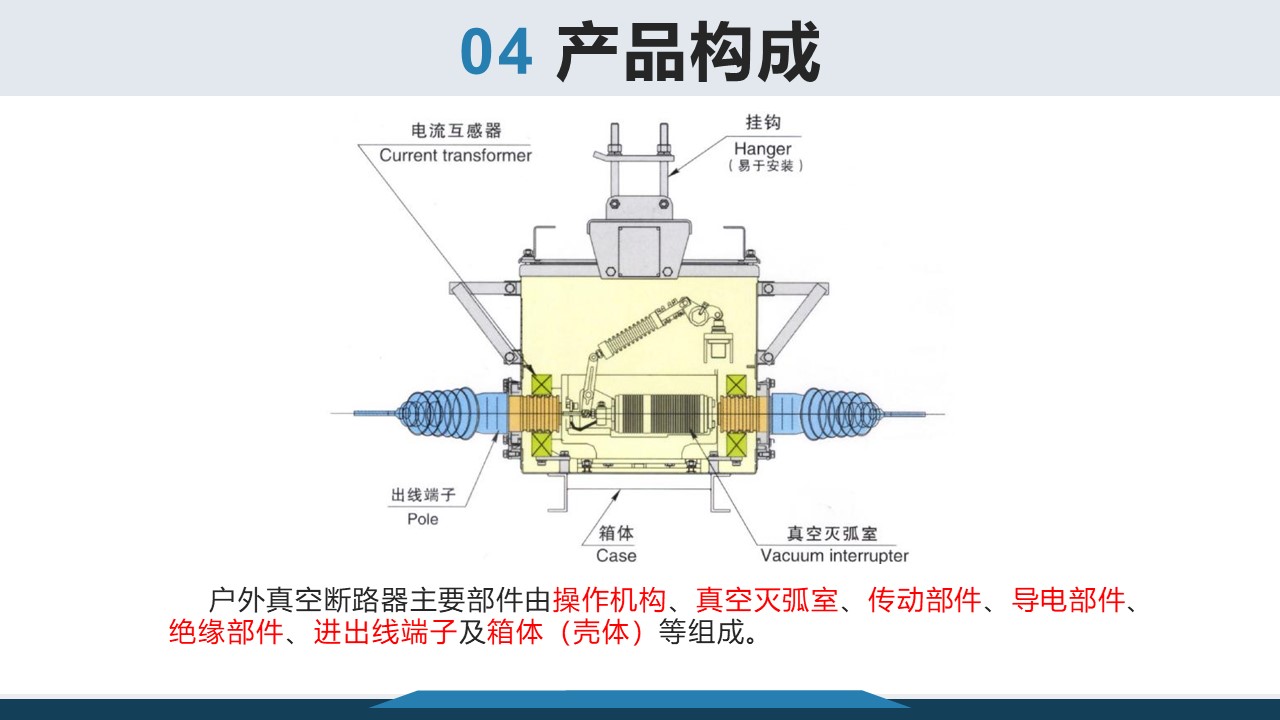 04 产品构成

电流互感器
Current transformer

挂钩
Hanger
（易于安装）

出线端子
Pole

箱体
Case

真空灭弧室
Vacuum interrupter

户外真空断路器主要部件由操作机构、真空灭弧室、传动部件、导电部件、绝缘部件、进出线端子及箱体（壳体）等组成。